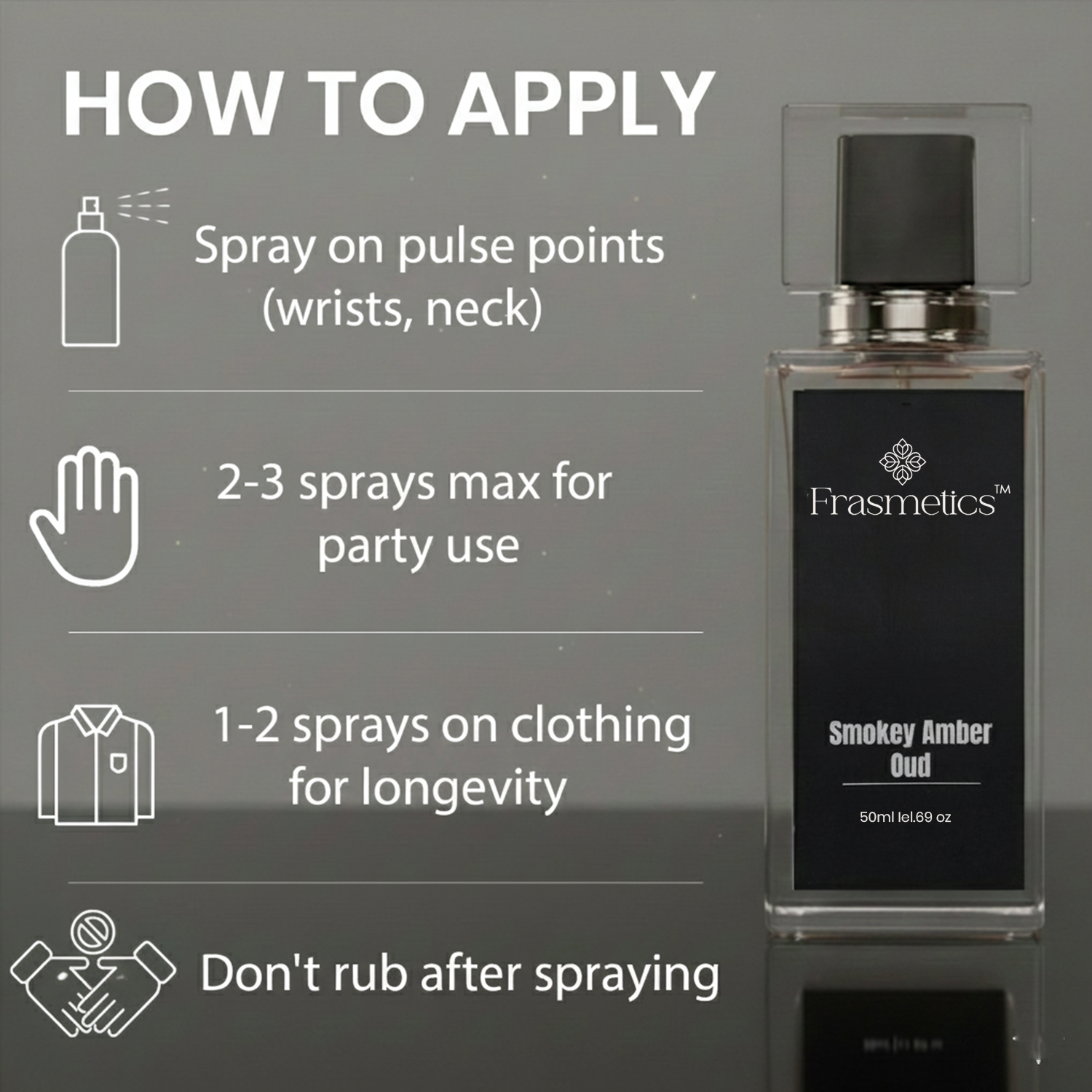 HOW TO APPLY

Spray on pulse points (wrists, neck)

2-3 sprays max for party use

1-2 sprays on clothing for longevity

Don't rub after spraying

Frasmetics™

Smokey Amber Oud

50ml lel.69 oz